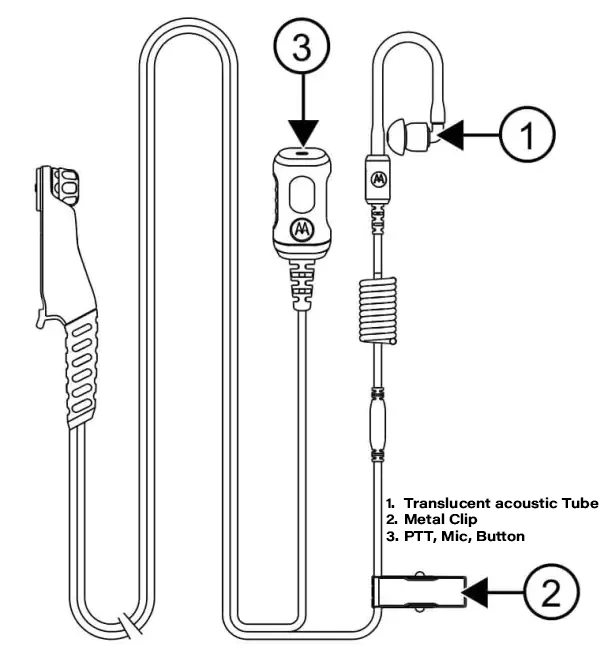 3

1

1. Translucent acoustic Tube
2. Metal Clip
3. PTT, Mic, Button

2